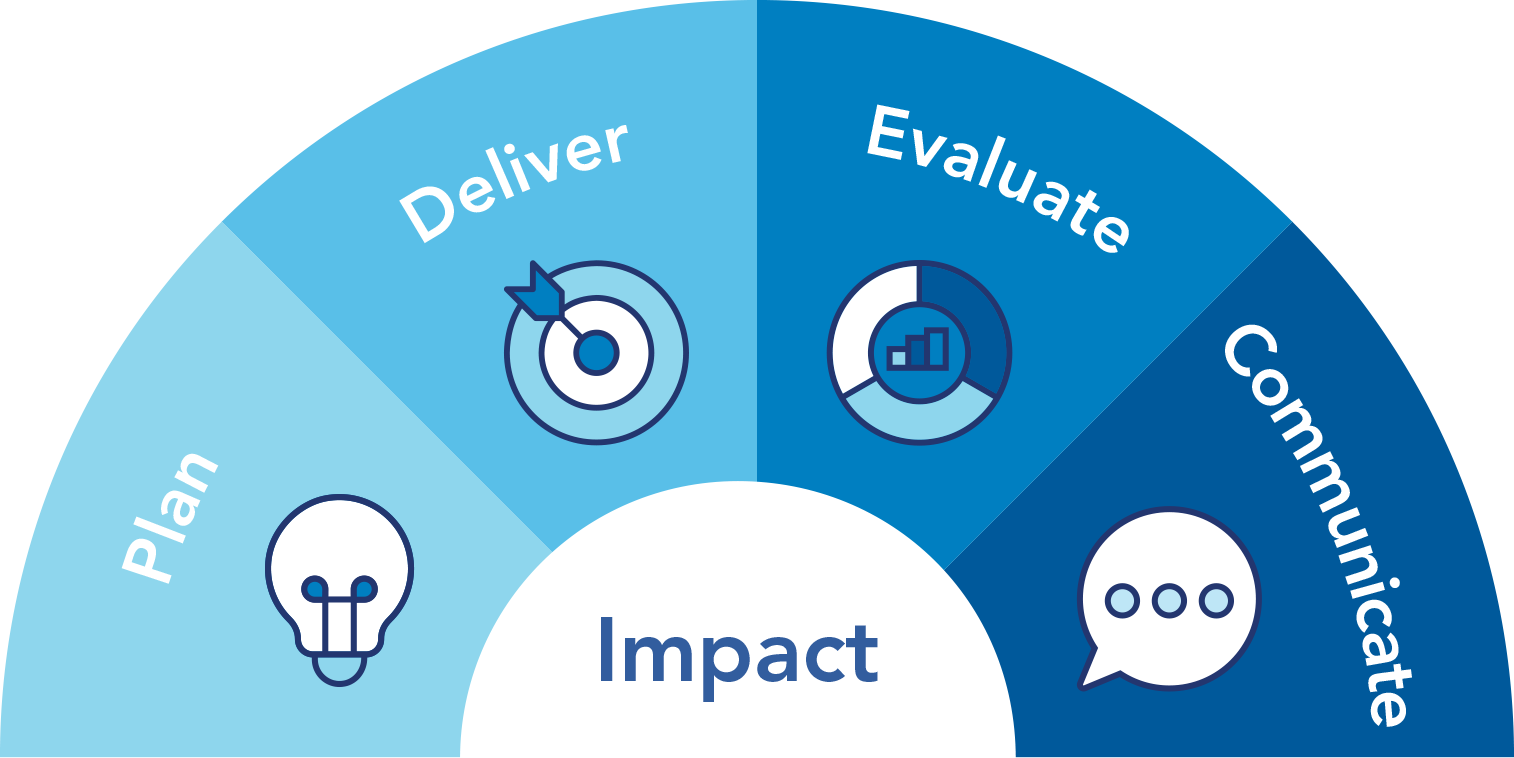 Plan

Deliver

Evaluate

Communicate

Impact